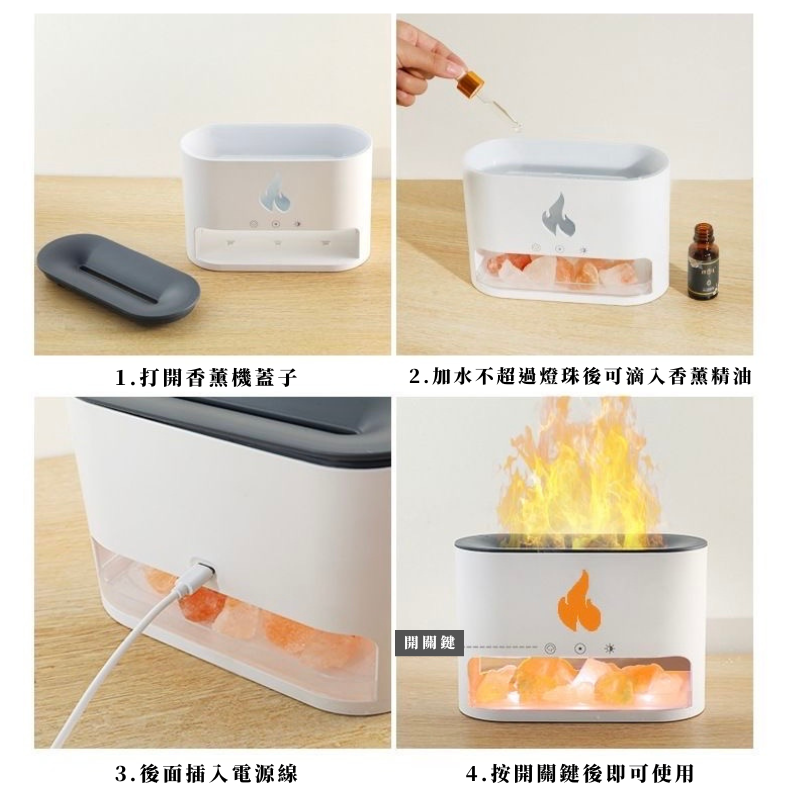 1.打開香薰機蓋子

2.加水不超過燈珠後可滴入香薰精油

3.後面插入電源線

開關鍵

4.按開關鍵後即可使用